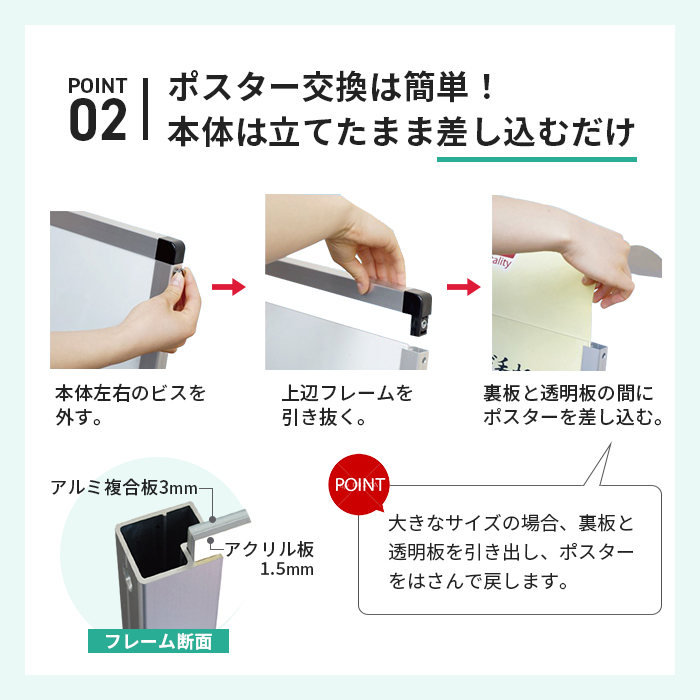 POINT
02

ポスター交換は簡単！
本体は立てたまま差し込むだけ

本体左右のビスを外す。

上辺フレームを引き抜く。

裏板と透明板の間にポスターを差し込む。

アルミ複合板3mm
アクリル板
1.5mm
フレーム断面

POINT
大きなサイズの場合、裏板と透明板を引き出し、ポスターをはさんで戻します。