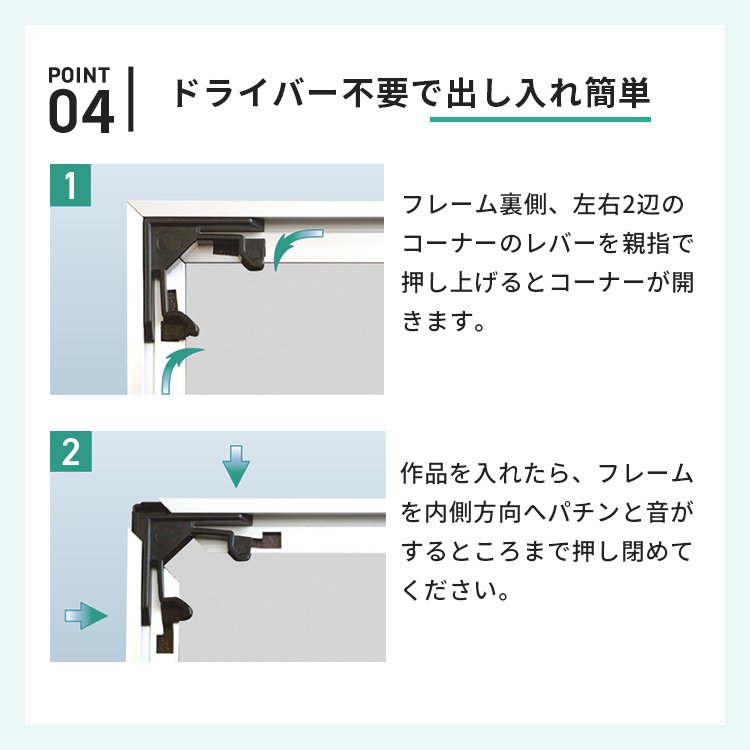 POINT
04

ドライバー不要で出し入れ簡単

1

フレーム裏側、左右2辺のコーナーのレバーを親指で押し上げるとコーナーが開きます。

2

作品を入れたら、フレームを内側方向へパチンと音がするところまで押し閉めてください。