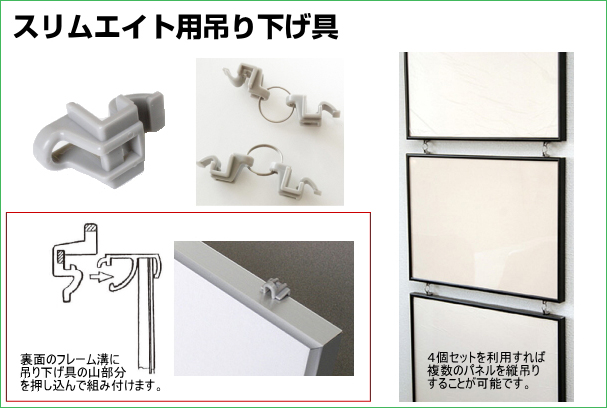 スリムエイト用吊り下げ具

裏面のフレーム溝に吊り下げ具の山部分を押し込んで組み付けます。

4個セットを利用すれば複数のパネルを縦吊りすることが可能です。