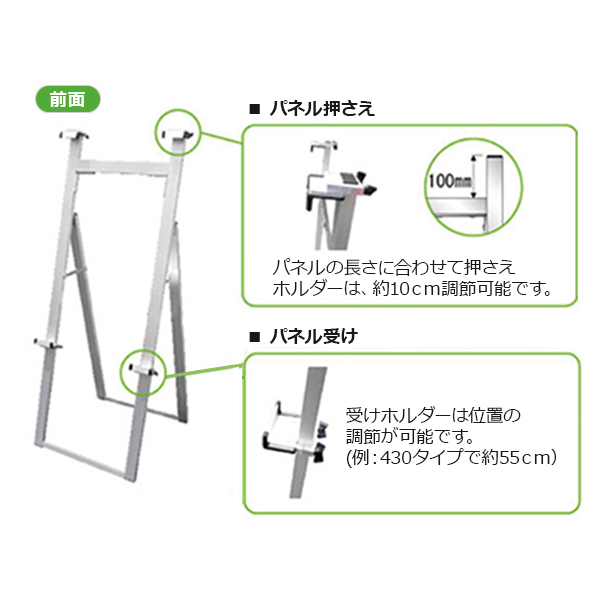 前面

■ パネル押さえ

100mm

パネルの長さに合わせて押さえホルダーは、約10cm調節可能です。

■ パネル受け

受けホルダーは位置の調節が可能です。
(例：430タイプで約55cm)