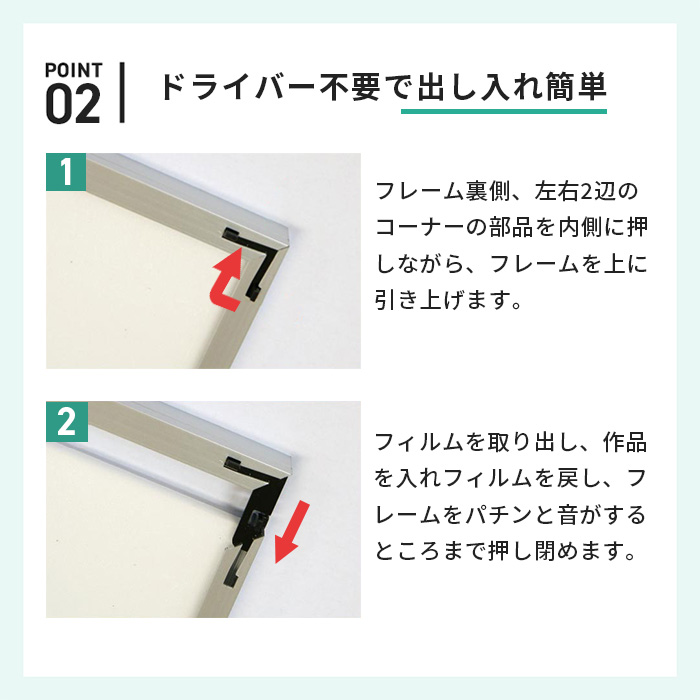 POINT 02

ドライバー不要で出し入れ簡単

1

フレーム裏側、左右2辺のコーナーの部品を内側に押しながら、フレームを上に引き上げます。

2

フィルムを取り出し、作品を入れフィルムを戻し、フレームをパチンと音がするところまで押し閉めます。